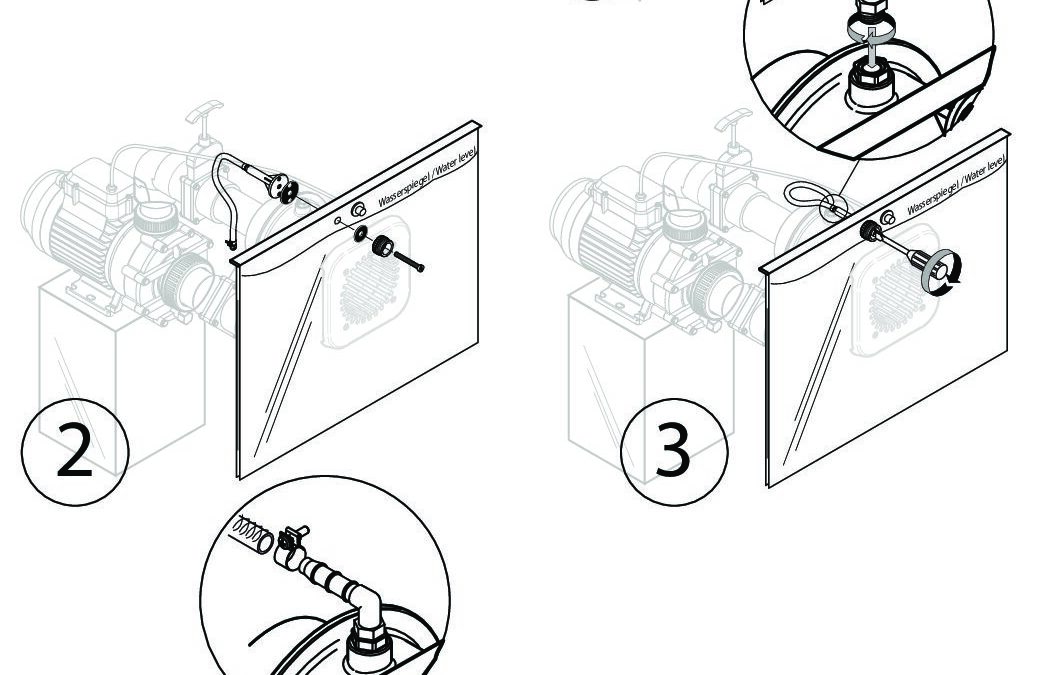 Wasserspiegel / Water level

2

Wasserspiegel / Water level

3